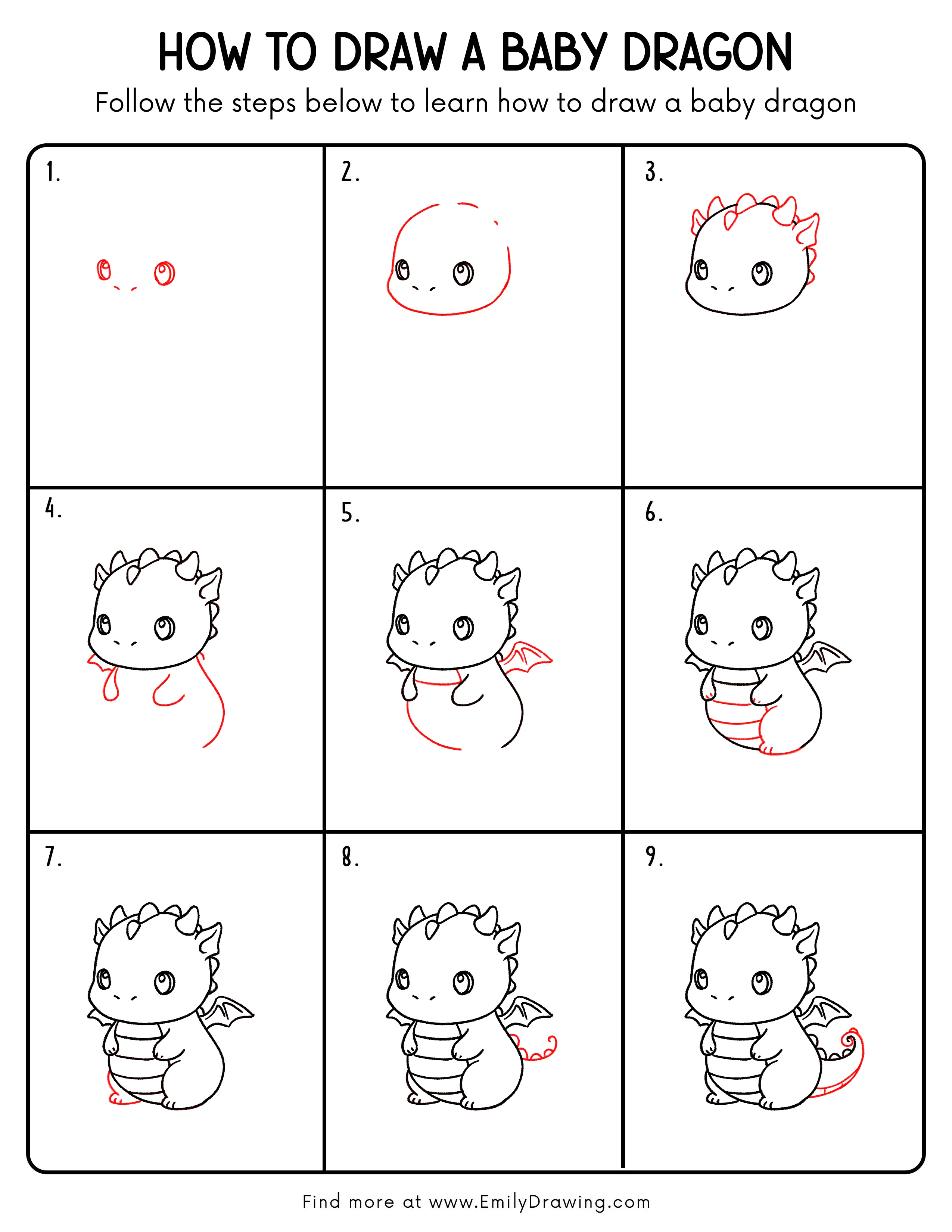 HOW TO DRAW A BABY DRAGON

Follow the steps below to learn how to draw a baby dragon

1.

2.

3.

4.

5.

6.

7.

8.

9.

Find more at www.EmilyDrawing.com